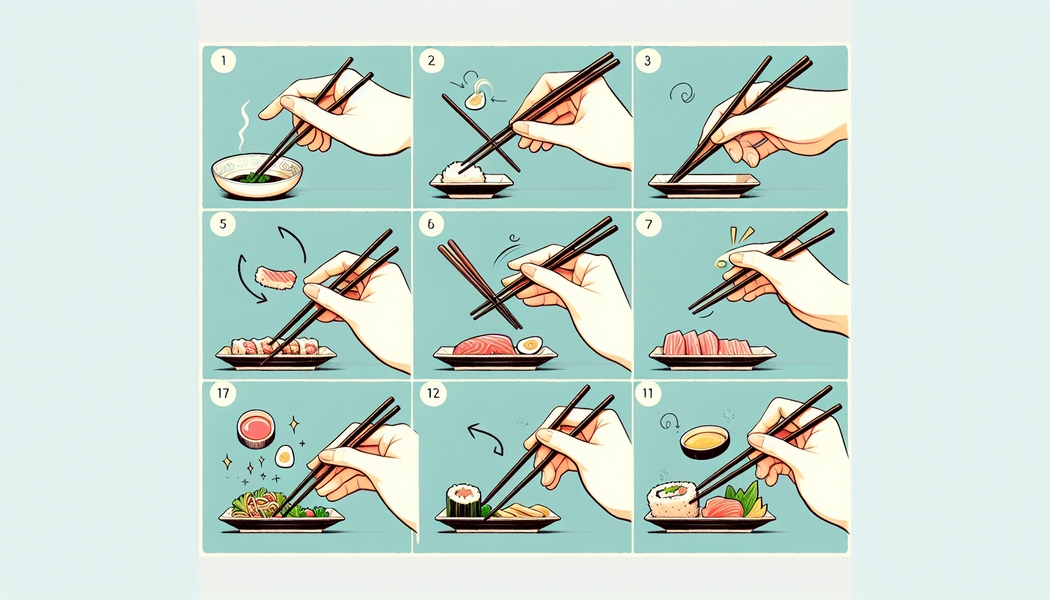 1

2

3

5

6

7

17

12

11